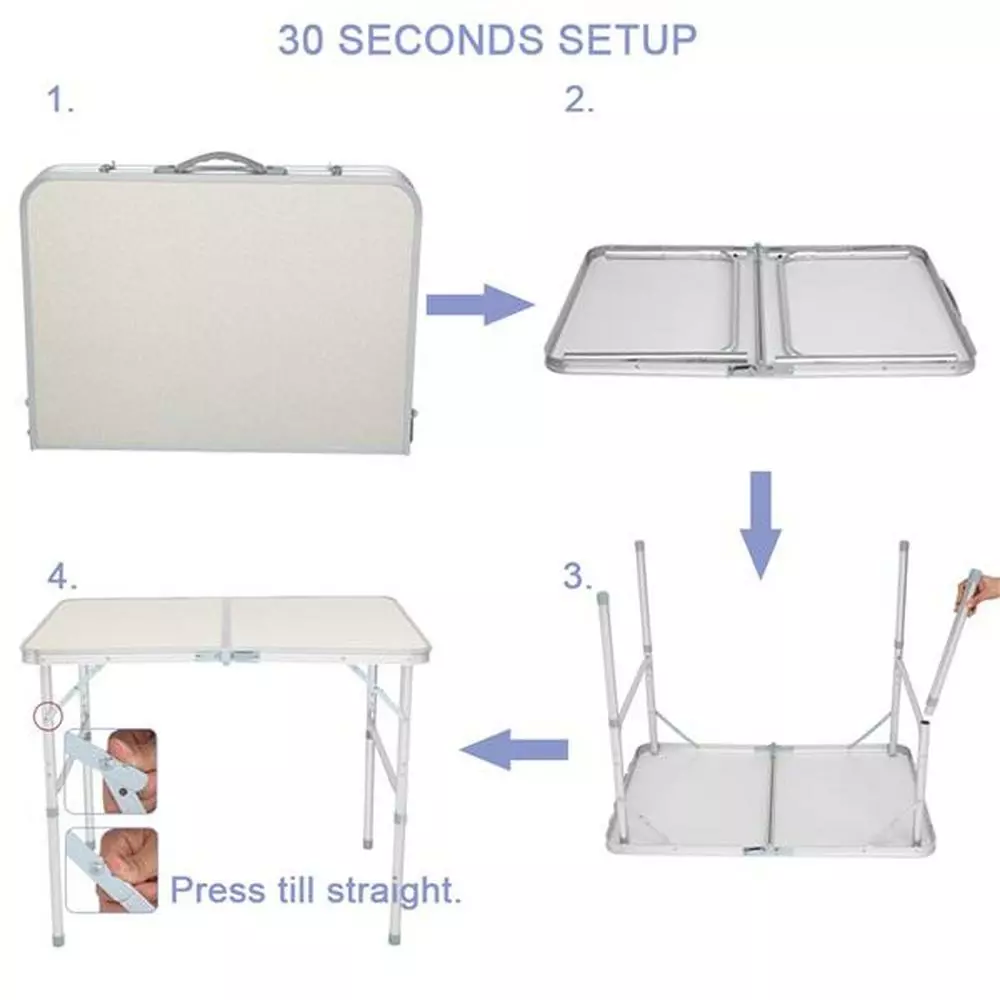 30 SECONDS SETUP

1.

2.

3.

4.

Press till straight.