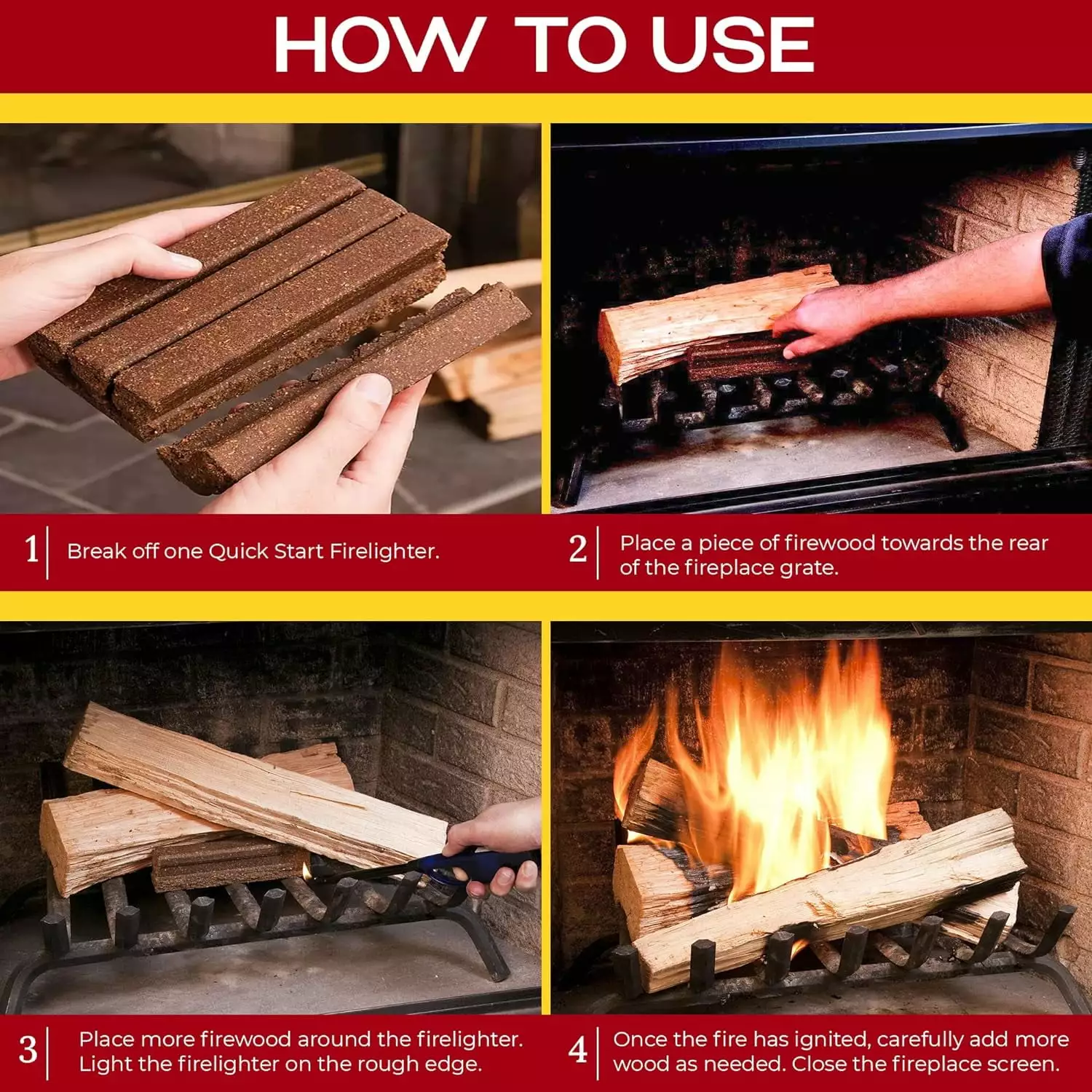 HOW TO USE

1 Break off one Quick Start Firelighter.

2 Place a piece of firewood towards the rear of the fireplace grate.

3 Place more firewood around the firelighter. Light the firelighter on the rough edge.

4 Once the fire has ignited, carefully add more wood as needed. Close the fireplace screen.