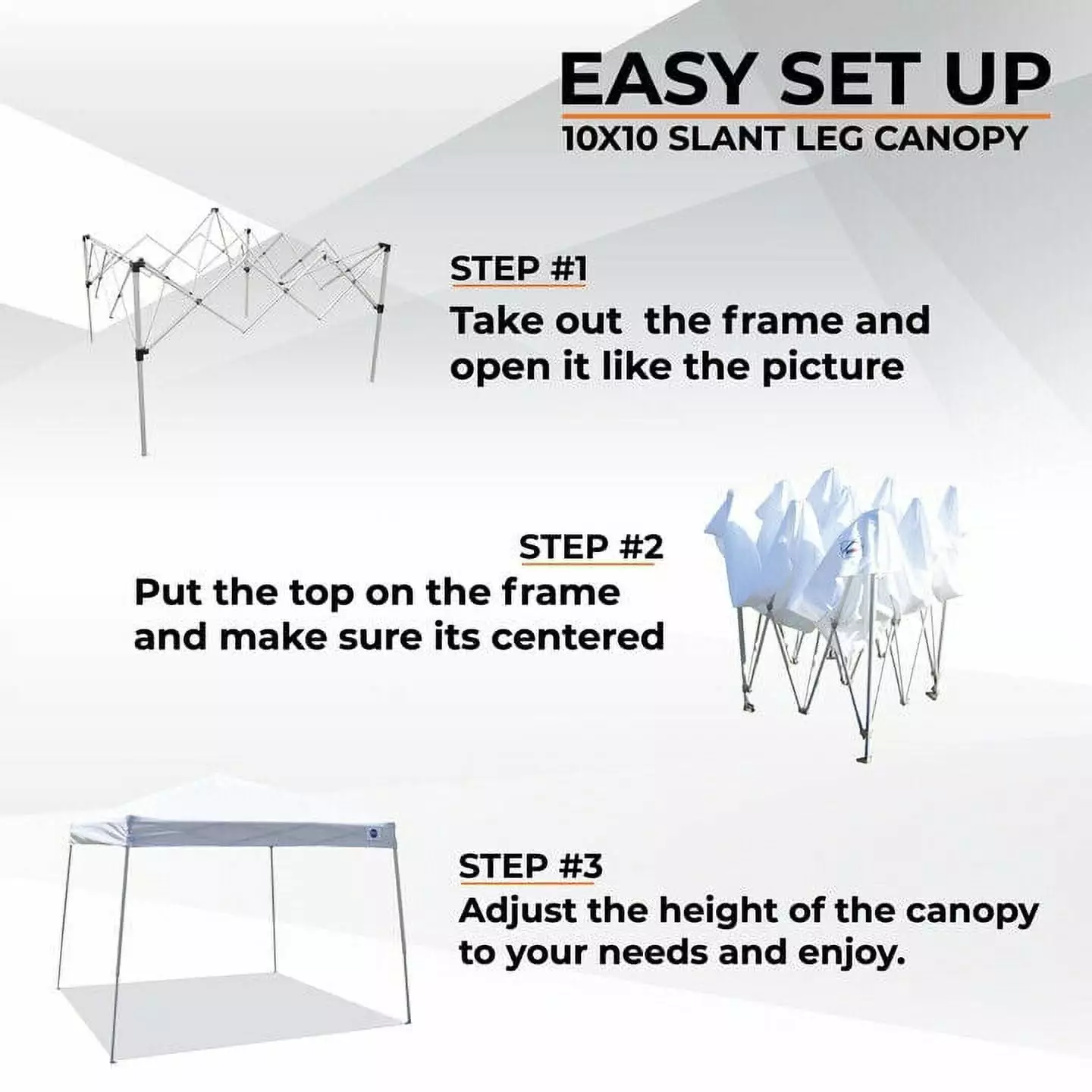 EASY SET UP
10X10 SLANT LEG CANOPY

STEP #1
Take out  the frame and open it like the picture

STEP #2
Put the top on the frame and make sure its centered

STEP #3
Adjust the height of the canopy to your needs and enjoy.