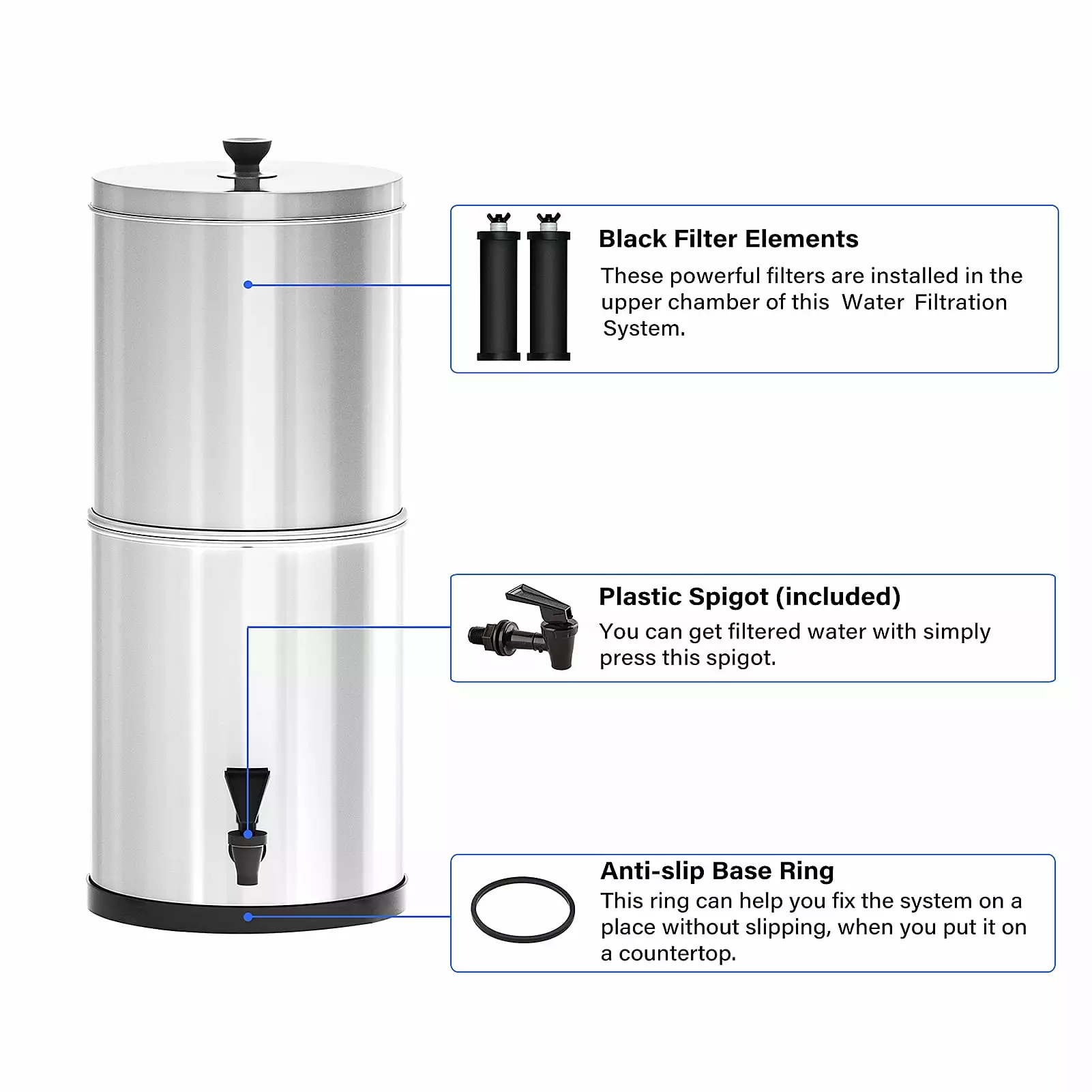 Black Filter Elements
These powerful filters are installed in the upper chamber of this Water Filtration System.

Plastic Spigot (included)
You can get filtered water with simply press this spigot.

Anti-slip Base Ring
This ring can help you fix the system on a place without slipping, when you put it on a countertop.