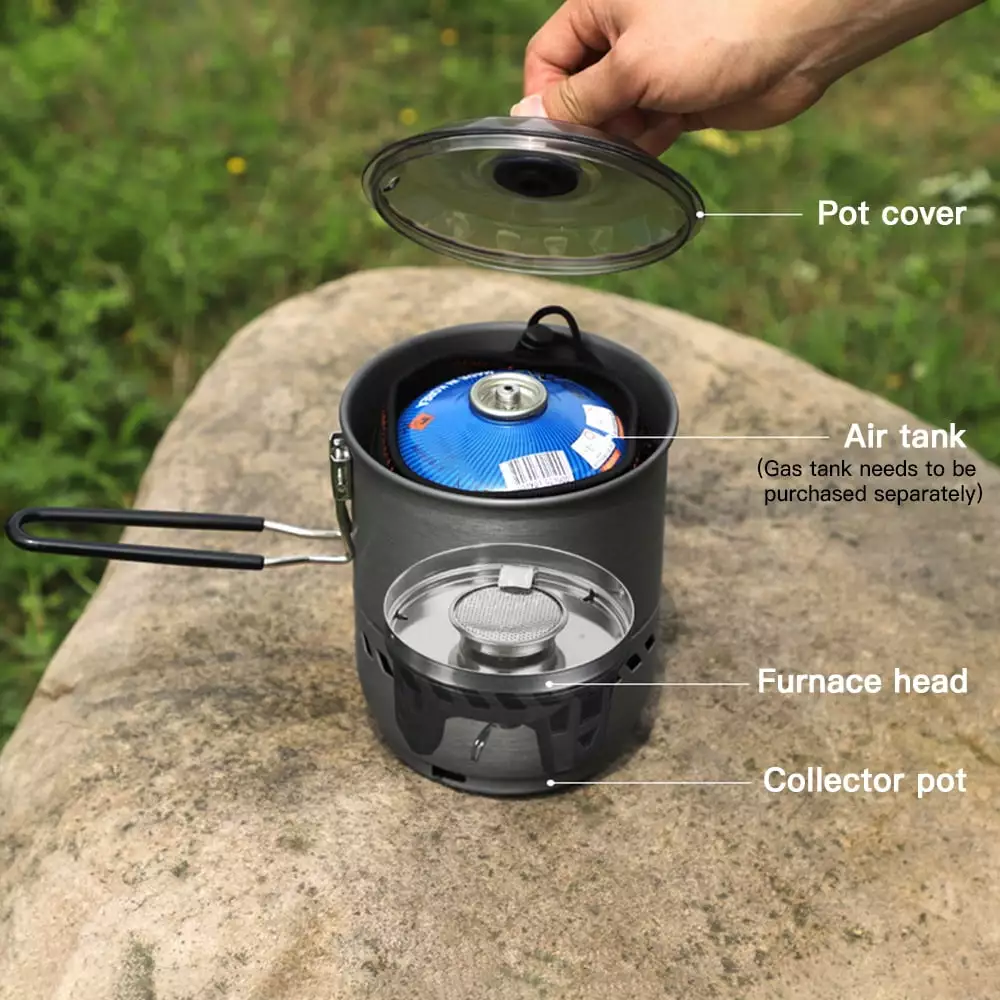 Pot cover

Air tank
(Gas tank needs to be purchased separately)

Furnace head

Collector pot