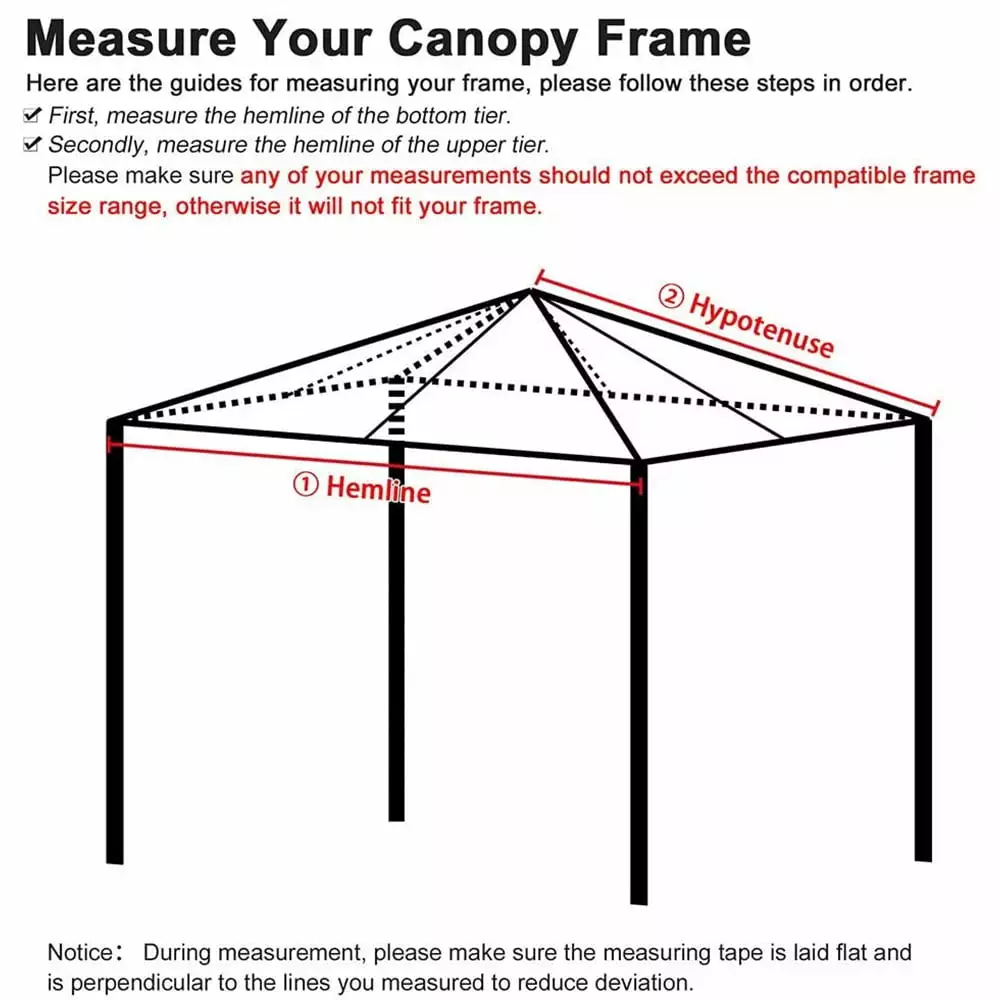 Measure Your Canopy Frame

Here are the guides for measuring your frame, please follow these steps in order.

☑ First, measure the hemline of the bottom tier.

☑ Secondly, measure the hemline of the upper tier.

Please make sure any of your measurements should not exceed the compatible frame size range, otherwise it will not fit your frame.

② Hypotenuse

① Hemline

Notice: During measurement, please make sure the measuring tape is laid flat and is perpendicular to the lines you measured to reduce deviation.