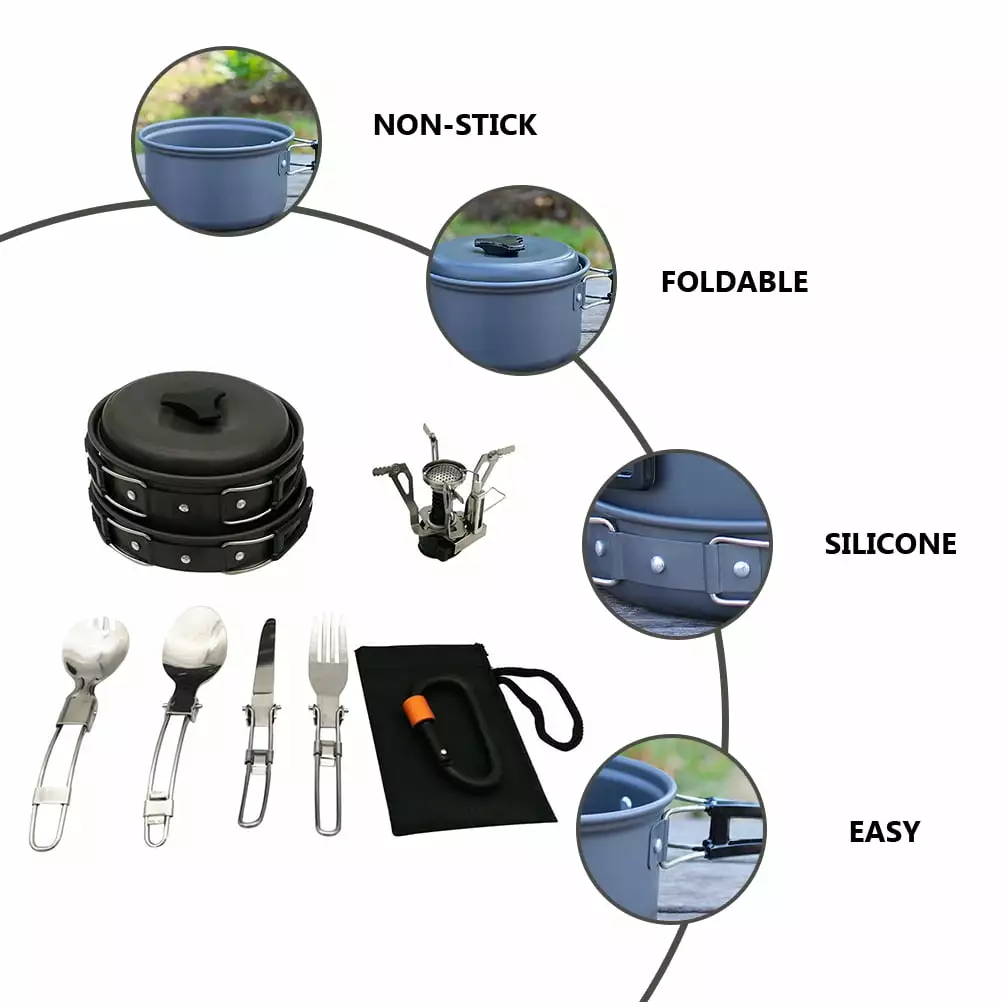 NON-STICK

FOLDABLE

SILICONE

EASY