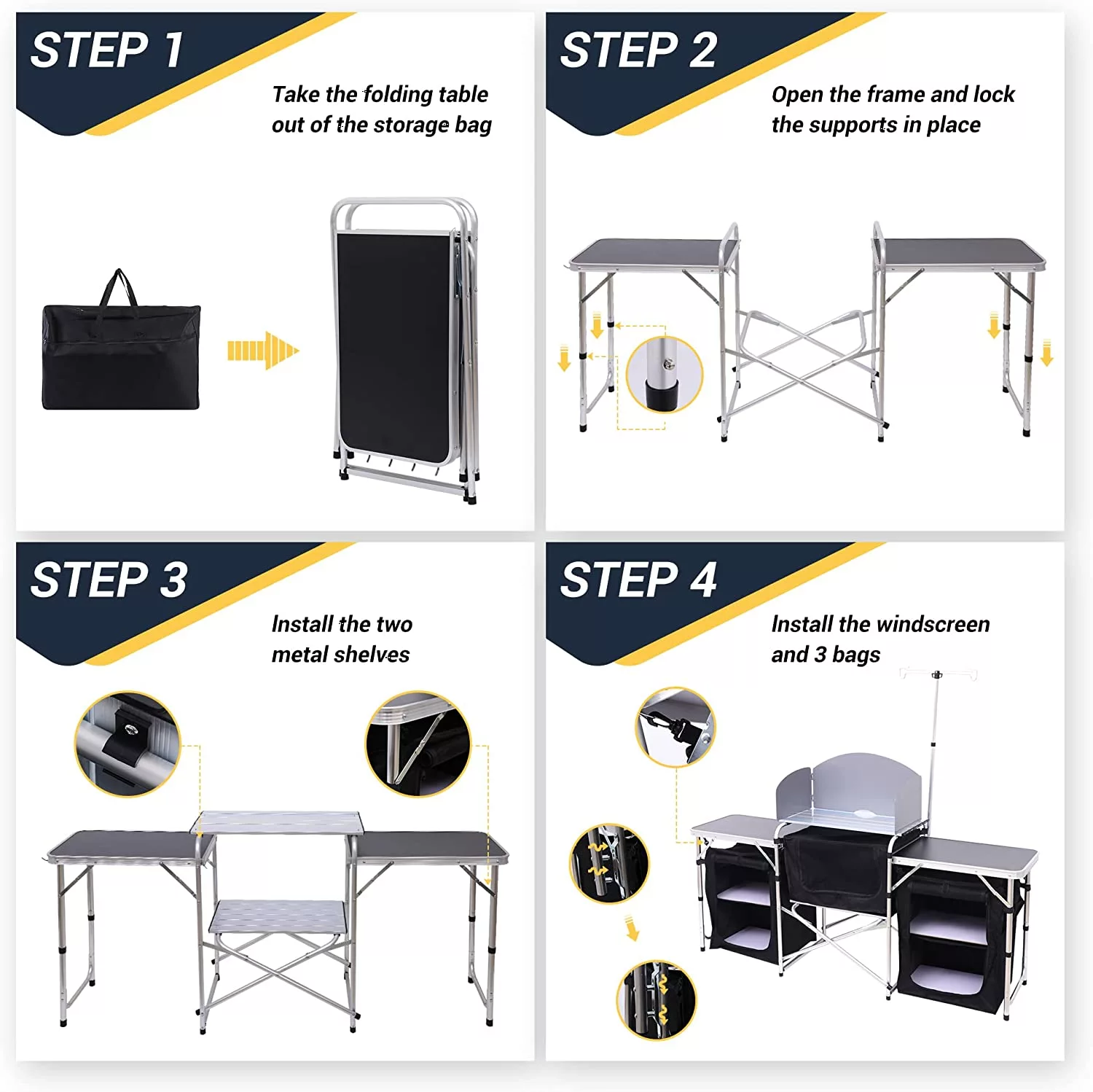 STEP 1

Take the folding table out of the storage bag

STEP 2

Open the frame and lock the supports in place

STEP 3

Install the two metal shelves

STEP 4

Install the windscreen and 3 bags