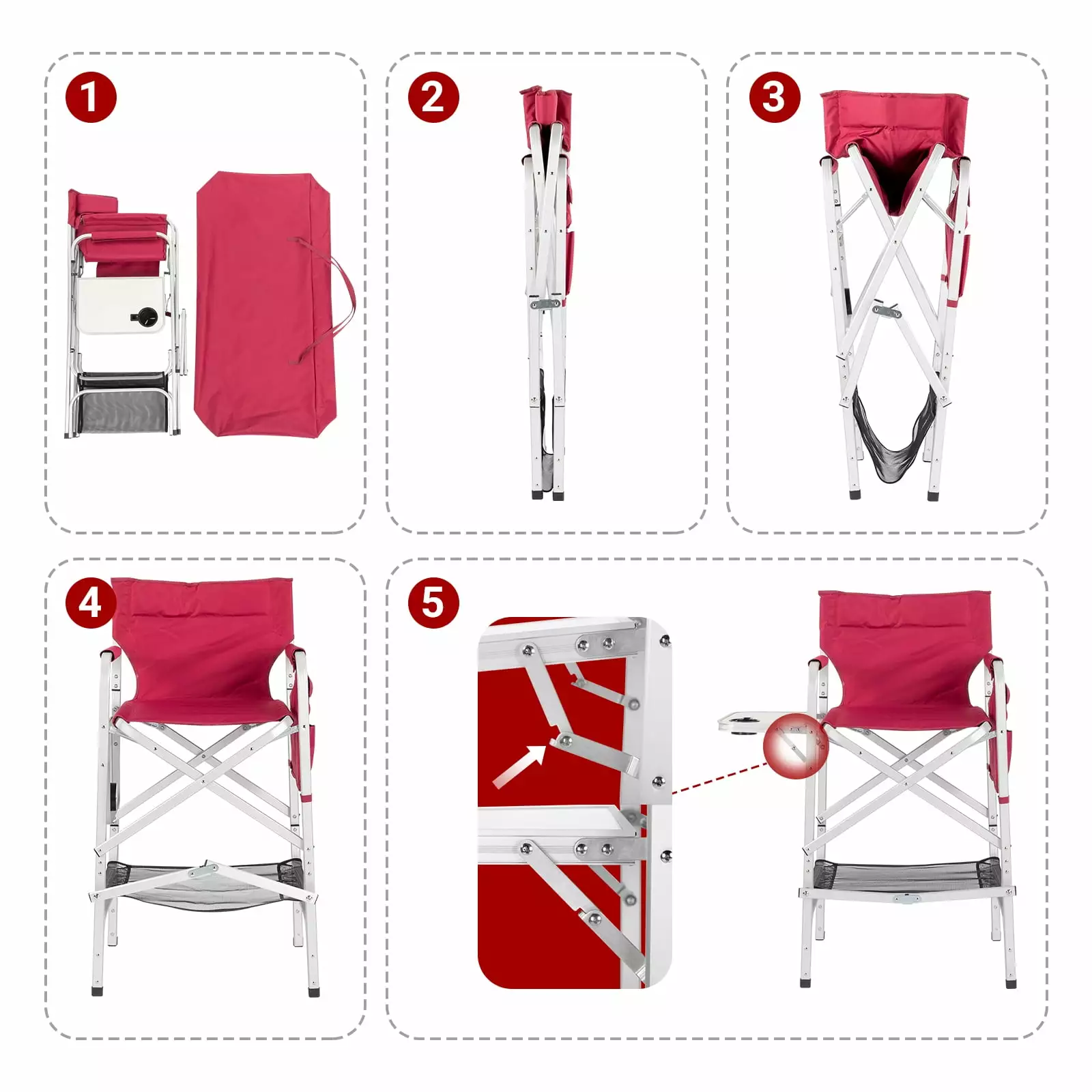 1

2

3

4

5