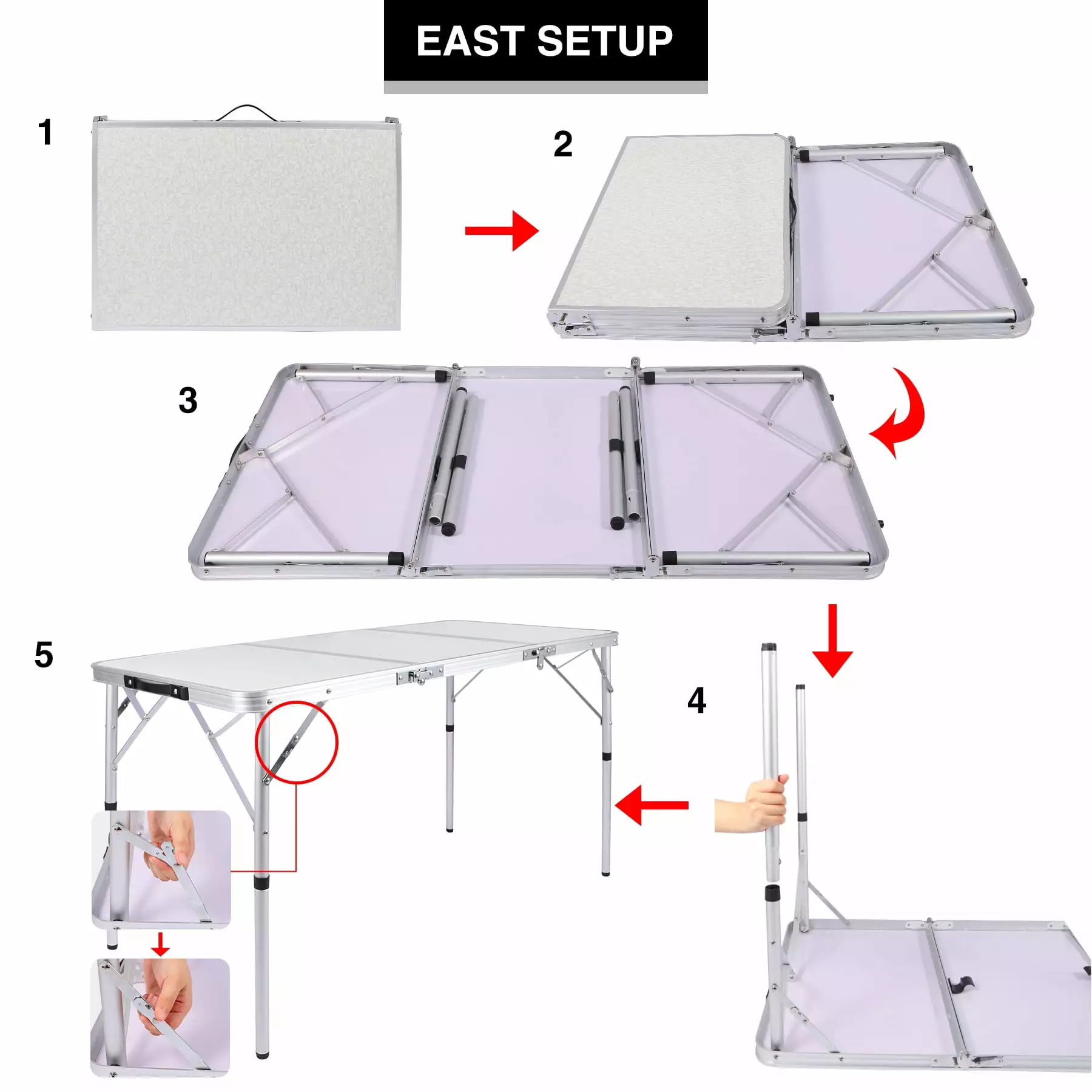 EAST SETUP

1

2

3

4

5