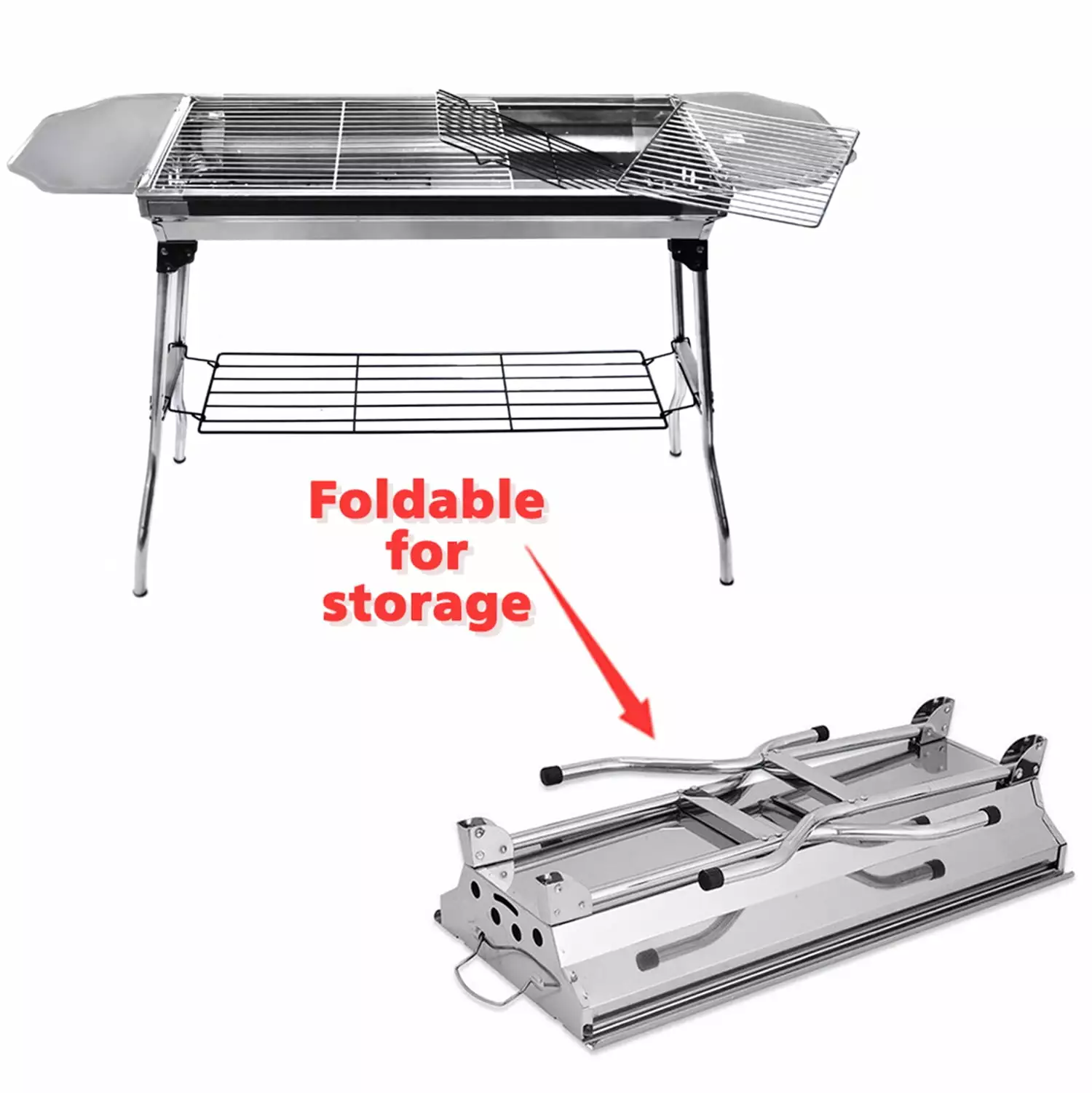 Foldable for storage