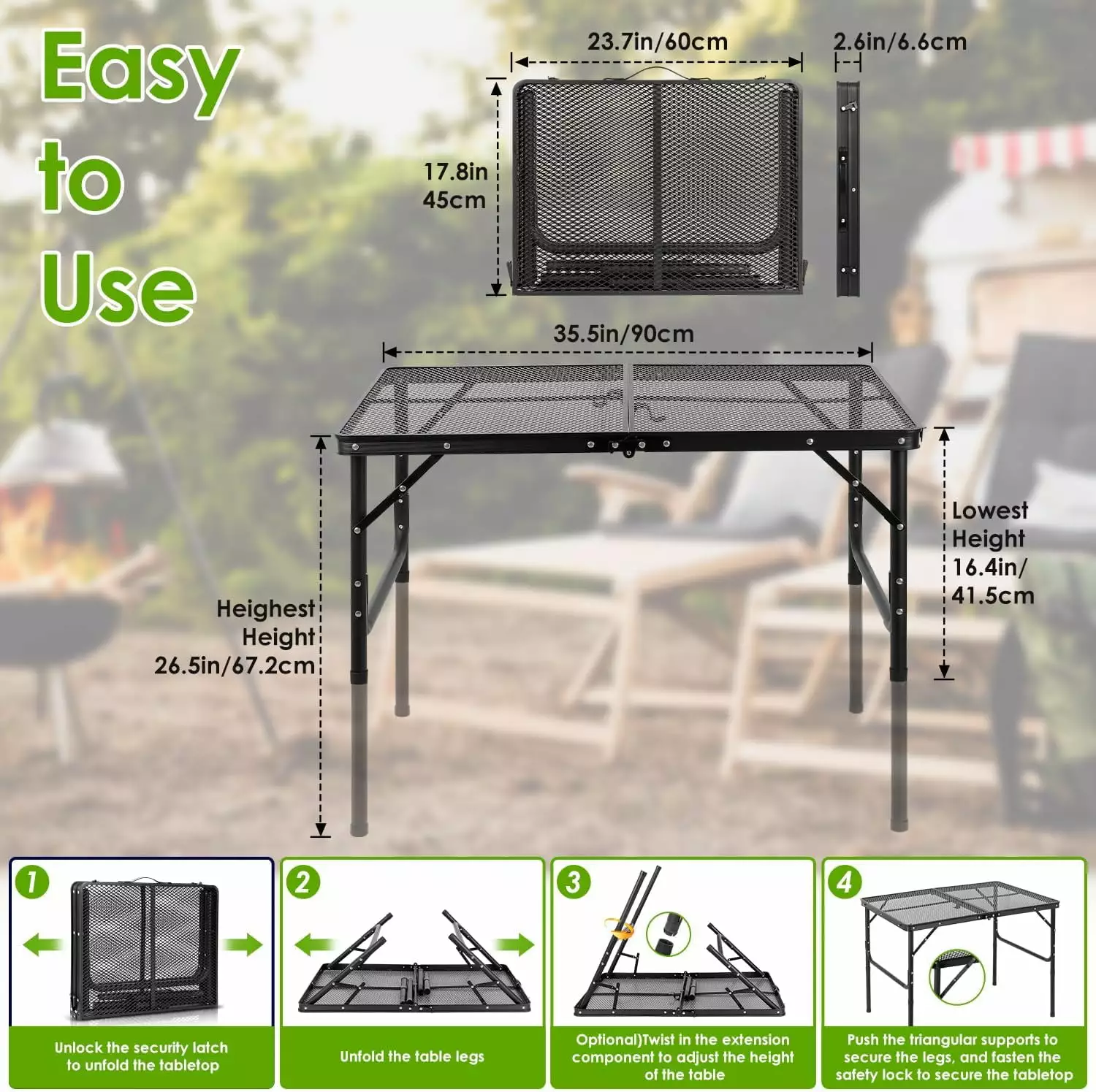 Easy to Use

23.7in/60cm

2.6in/6.6cm

17.8in 45cm

35.5in/90cm

Lowest Height 16.4in/ 41.5cm

Heighest Height 26.5in/67.2cm

1
Unlock the security latch to unfold the tabletop

2
Unfold the table legs

3
Optional)Twist in the extension component to adjust the height of the table

4
Push the triangular supports to secure the legs, and fasten the safety lock to secure the tabletop