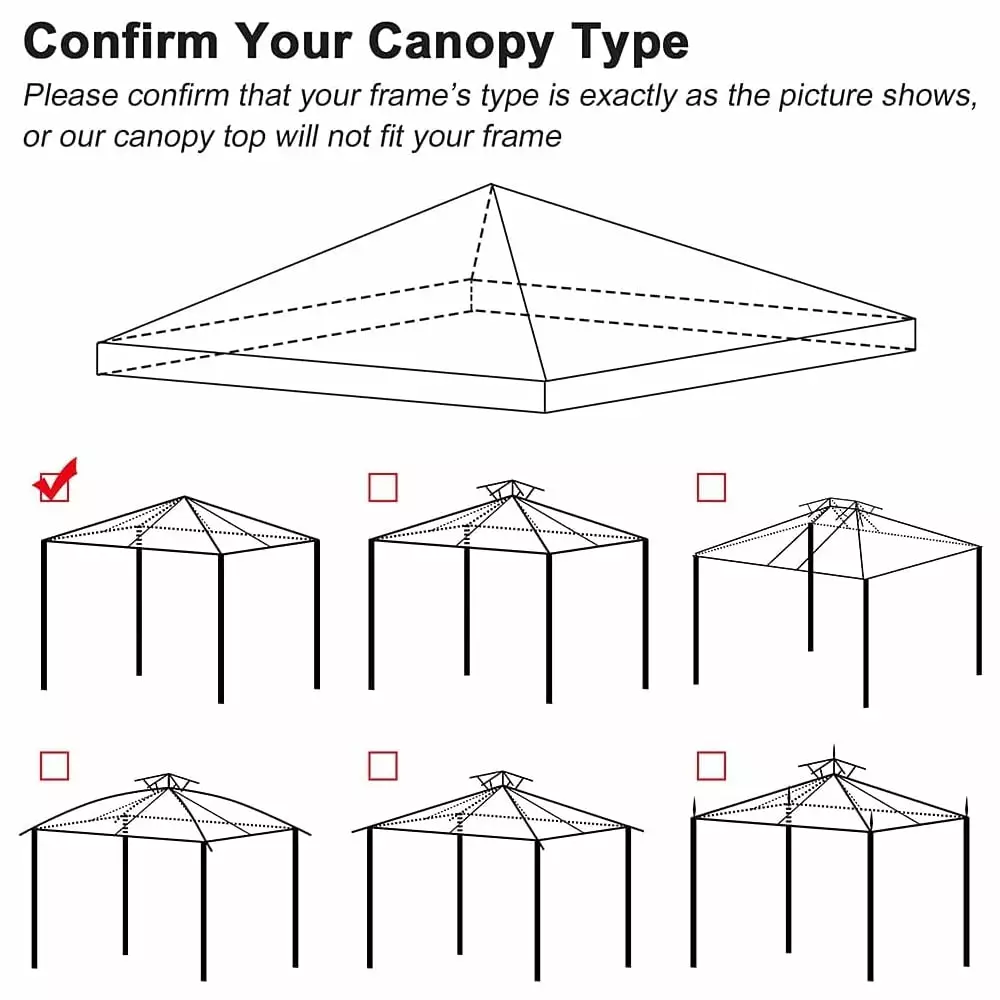 Confirm Your Canopy Type

Please confirm that your frame's type is exactly as the picture shows, or our canopy top will not fit your frame