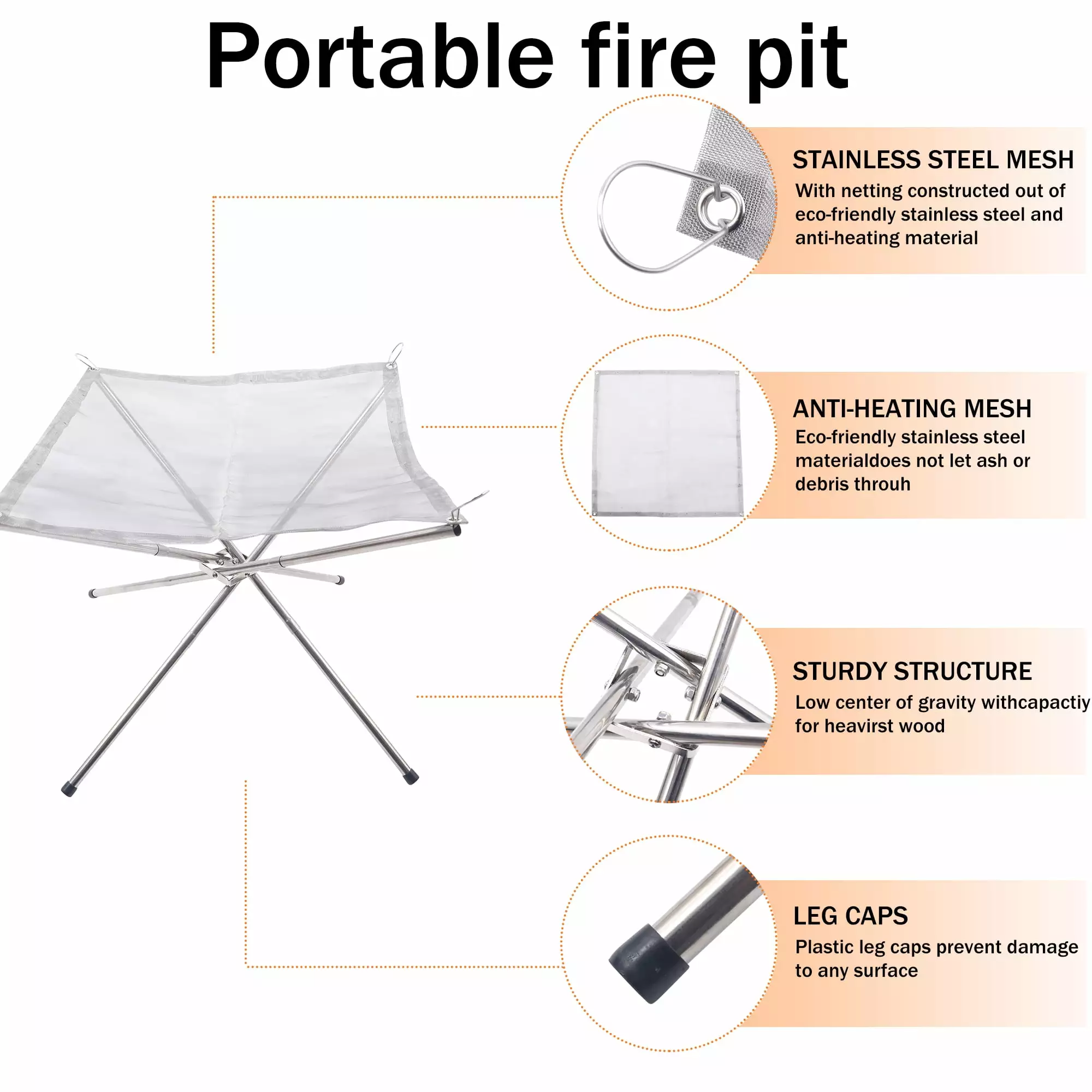 Portable fire pit

STAINLESS STEEL MESH
With netting constructed out of eco-friendly stainless steel and anti-heating material

ANTI-HEATING MESH
Eco-friendly stainless steel materialdoes not let ash or debris throuh

STURDY STRUCTURE
Low center of gravity withcapactiy for heavirst wood

LEG CAPS
Plastic leg caps prevent damage to any surface