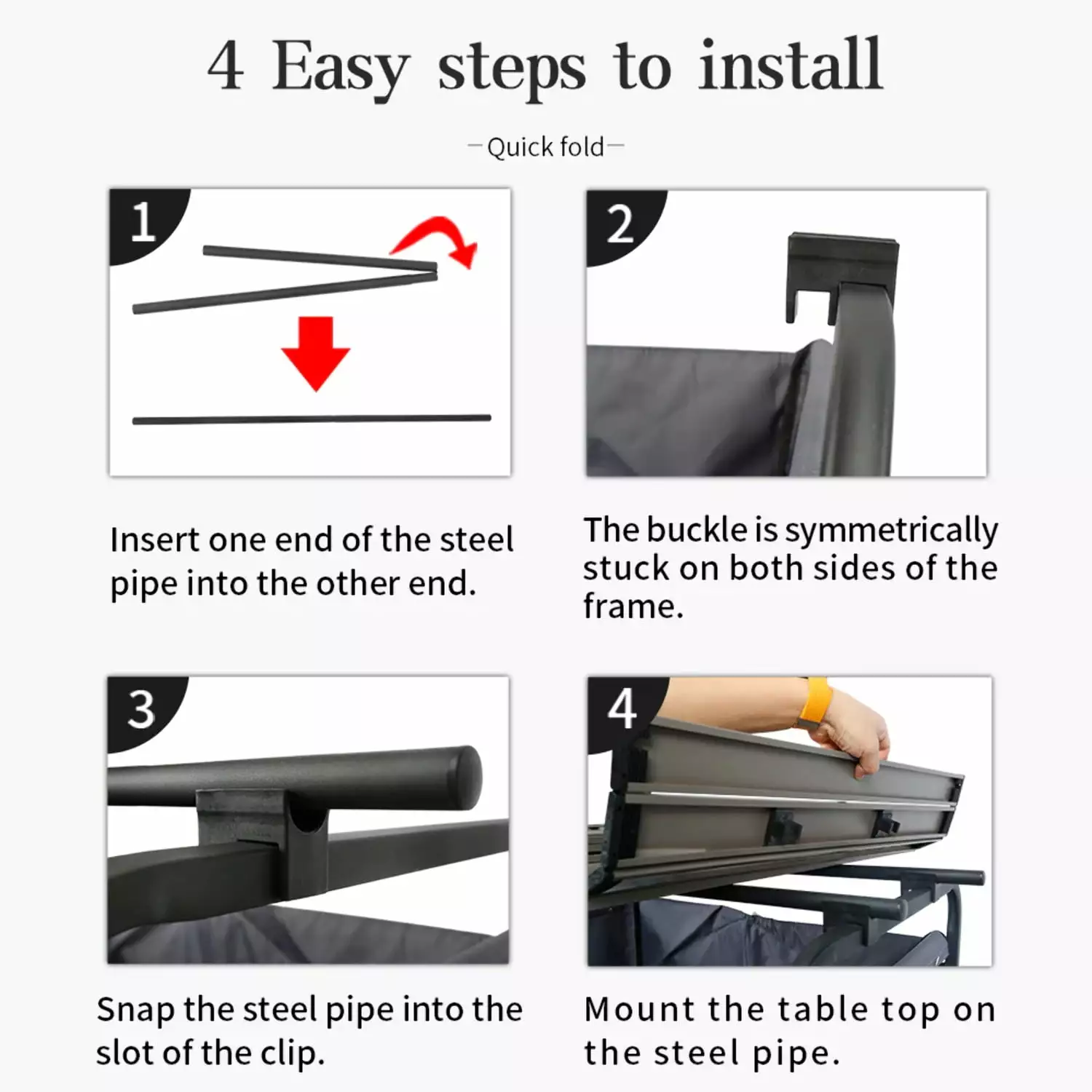 4 Easy steps to install

—Quick fold—

1

Insert one end of the steel pipe into the other end.

2

The buckle is symmetrically stuck on both sides of the frame.

3

Snap the steel pipe into the slot of the clip.

4

Mount the table top on the steel pipe.